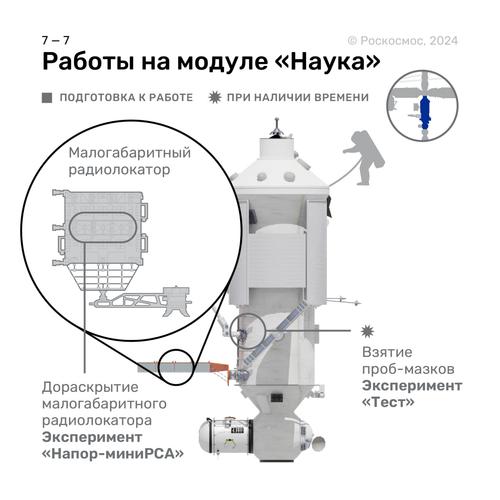 7 – 7

© Роскосмос, 2024

Работы на модуле «Наука»

ПОДГОТОВКА К РАБОТЕ

ПРИ НАЛИЧИИ ВРЕМЕНИ

Малогабаритный радиолокатор

Дораскрытие малогабаритного радиолокатора
Эксперимент «Напор-миниРСА»

Взятие проб-мазков
Эксперимент «Тест»