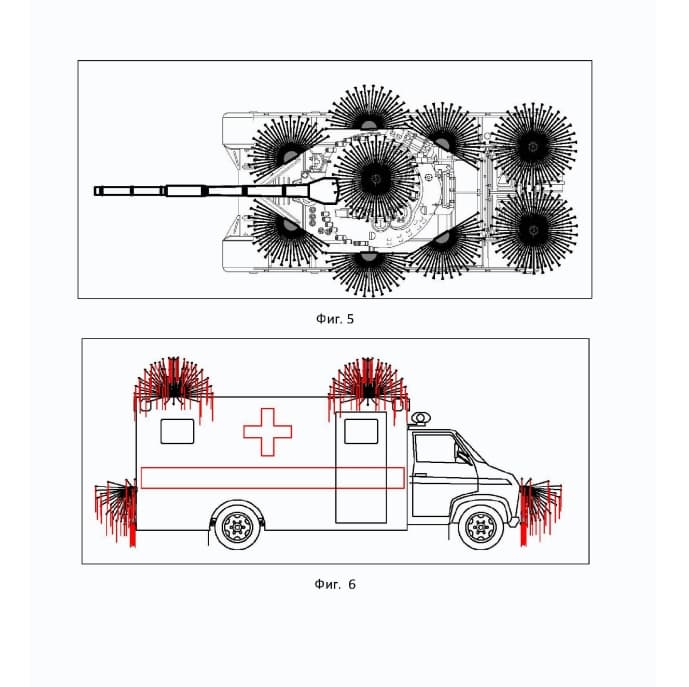 Фиг. 5

Фиг. 6