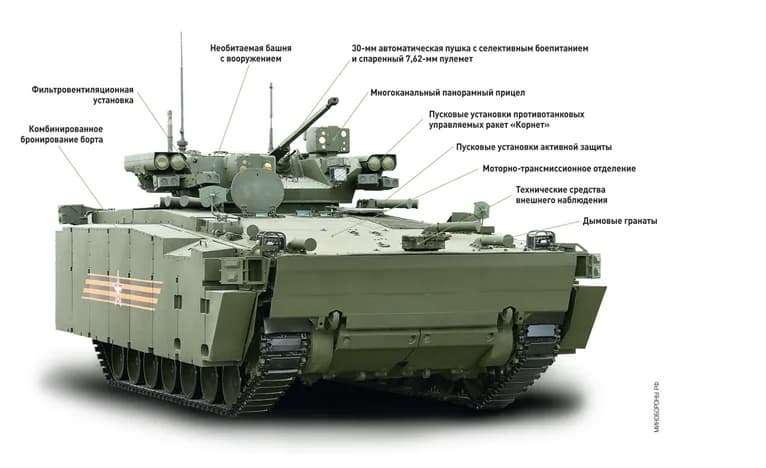 Необитаемая башня с вооружением

30-мм автоматическая пушка с селективным боепитанием и спаренный 7,62-мм пулемет

Фильтровентиляционная установка

Многоканальный панорамный прицел

Комбинированное бронирование борта

Пусковые установки противотанковых управляемых ракет «Корнет»

Пусковые установки активной защиты

Моторно-трансмиссионное отделение

Технические средства внешнего наблюдения

Дымовые гранаты

МИНОБОРОНЫ РФ