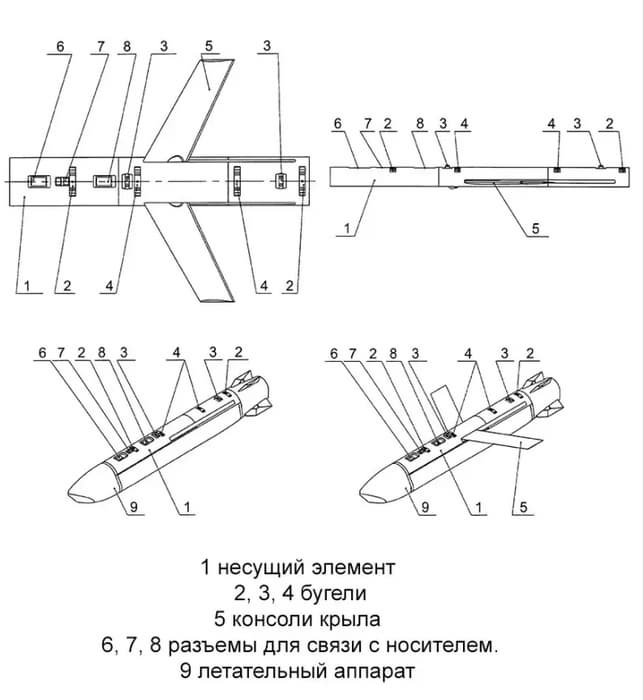 6 7 8 3 5 3

1 2 4 4 2

6 7 2 8 3 4 4 3 2

1 5

6 7 2 8 3 4 3 2

9 1

6 7 2 8 3 4 3 2

9 1 5

1 несущий элемент
2, 3, 4 бугели
5 консоли крыла
6, 7, 8 разъемы для связи с носителем.
9 летательный аппарат