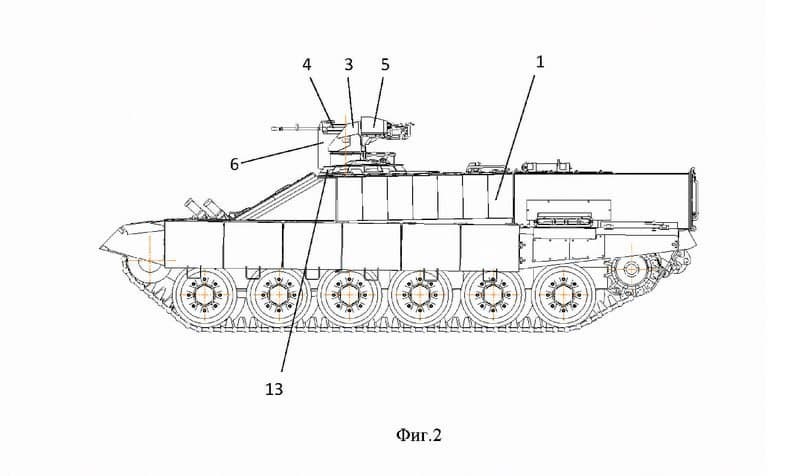 4
3
5
1
6
13
Фиг.2