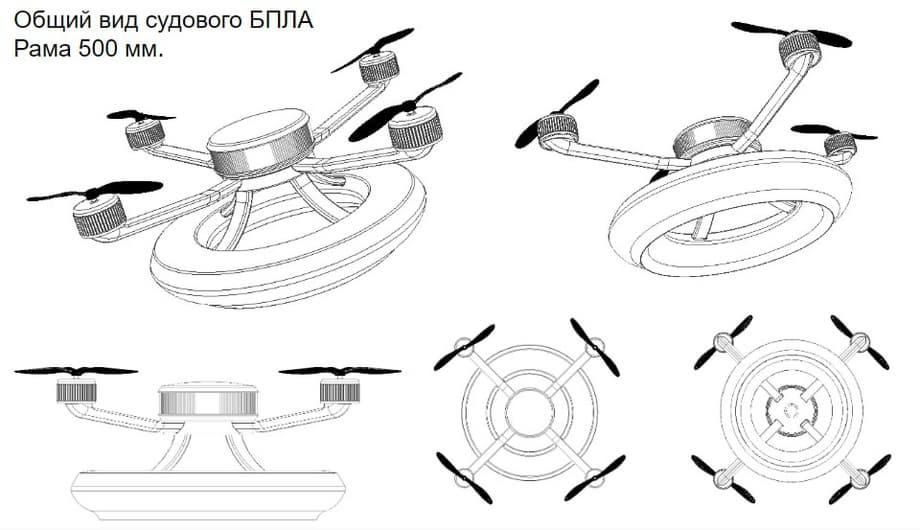 Общий вид судового БПЛА
Рама 500 мм.